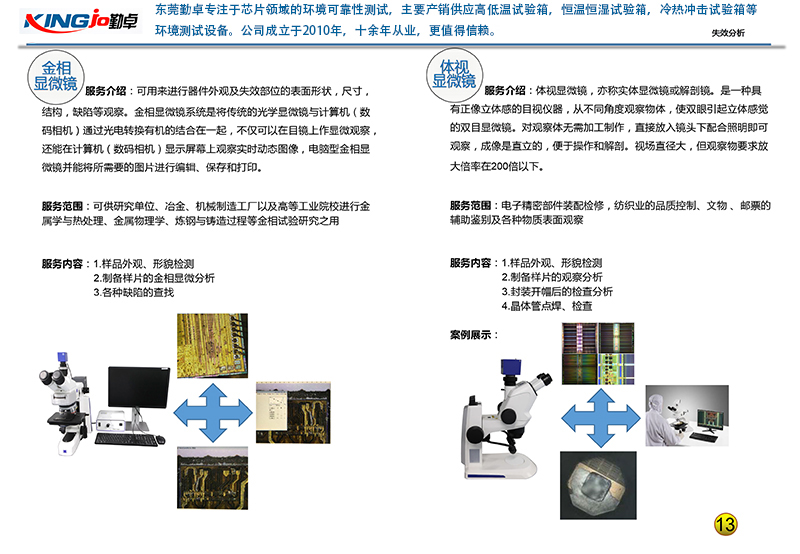 KINGjo勤卓

东莞勤卓专注于芯片领域的环境可靠性测试，主要产销供应高低温试验箱，恒温恒湿试验箱，冷热冲击试验箱等环境测试设备。公司成立于2010年，十余年从业，更值得信赖。

失效分析

金相显微镜

服务介绍：可用来进行器件外观及失效部位的表面形状，尺寸，结构，缺陷等观察。金相显微镜系统是将传统的光学显微镜与计算机（数码相机）通过光电转换有机的结合在一起，不仅可以在目镜上作显微观察，还能在计算机（数码相机）显示屏幕上观察实时动态图像，电脑型金相显微镜并能将所需要的图片进行编辑、保存和打印。

服务范围：可供研究单位、冶金、机械制造工厂以及高等工业院校进行金属学与热处理、金属物理学、炼钢与铸造过程等金相试验研究之用

服务内容：1.样品外观、形貌检测
2.制备样片的金相显微分析
3.各种缺陷的查找

体视显微镜

服务介绍：体视显微镜，亦称实体显微镜或解剖镜。是一种具有正像立体感的目视仪器，从不同角度观察物体，使双眼引起立体感觉的双目显微镜。对观察体无需加工制作，直接放入镜头下配合照明即可观察，成像是直立的，便于操作和解剖。视场直径大，但观察物要求放大倍率在200倍以下。

服务范围：电子精密部件装配检修，纺织业的品质控制、文物 、邮票的辅助鉴别及各种物质表面观察

服务内容：1.样品外观、形貌检测
2.制备样片的观察分析
3.封装开帽后的检查分析
4.晶体管点焊、检查

案例展示：

13