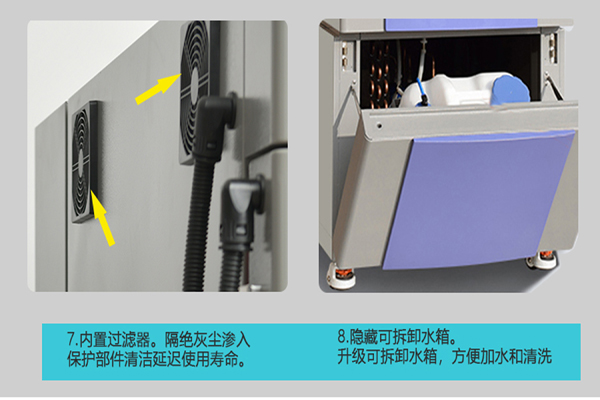 7.内置过滤器。隔绝灰尘渗入
保护部件清洁延迟使用寿命。

8.隐藏可拆卸水箱。
升级可拆卸水箱，方便加水和清洗