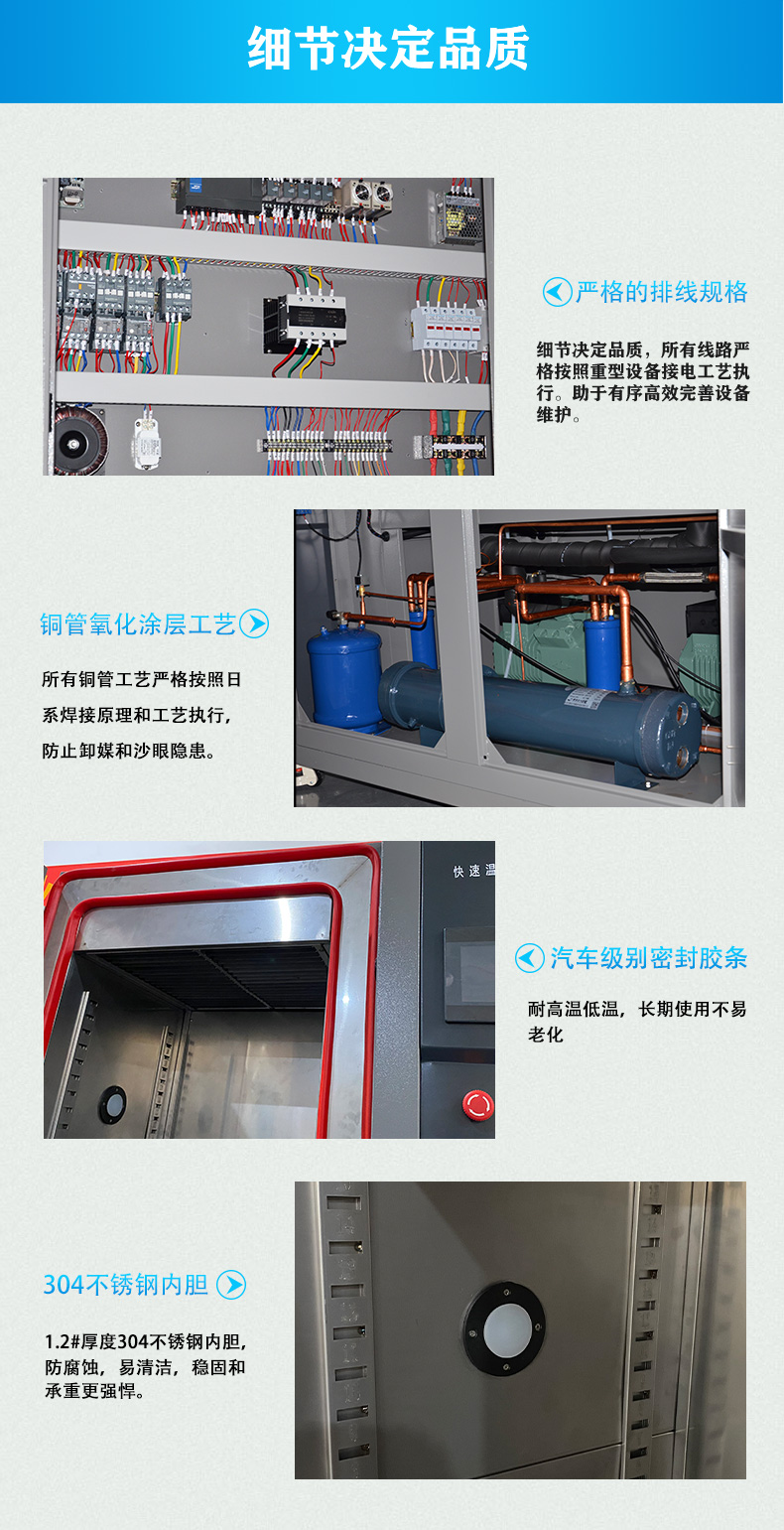 细节决定品质

严格的排线规格

细节决定品质，所有线路严格按照重型设备接电工艺执行。助于有序高效完善设备维护。

铜管氧化涂层工艺

所有铜管工艺严格按照日系焊接原理和工艺执行，防止卸媒和沙眼隐患。

快速温

汽车级别密封胶条

耐高温低温，长期使用不易老化

304不锈钢内胆

1.2#厚度304不锈钢内胆，防腐蚀，易清洁，稳固和承重更强悍。