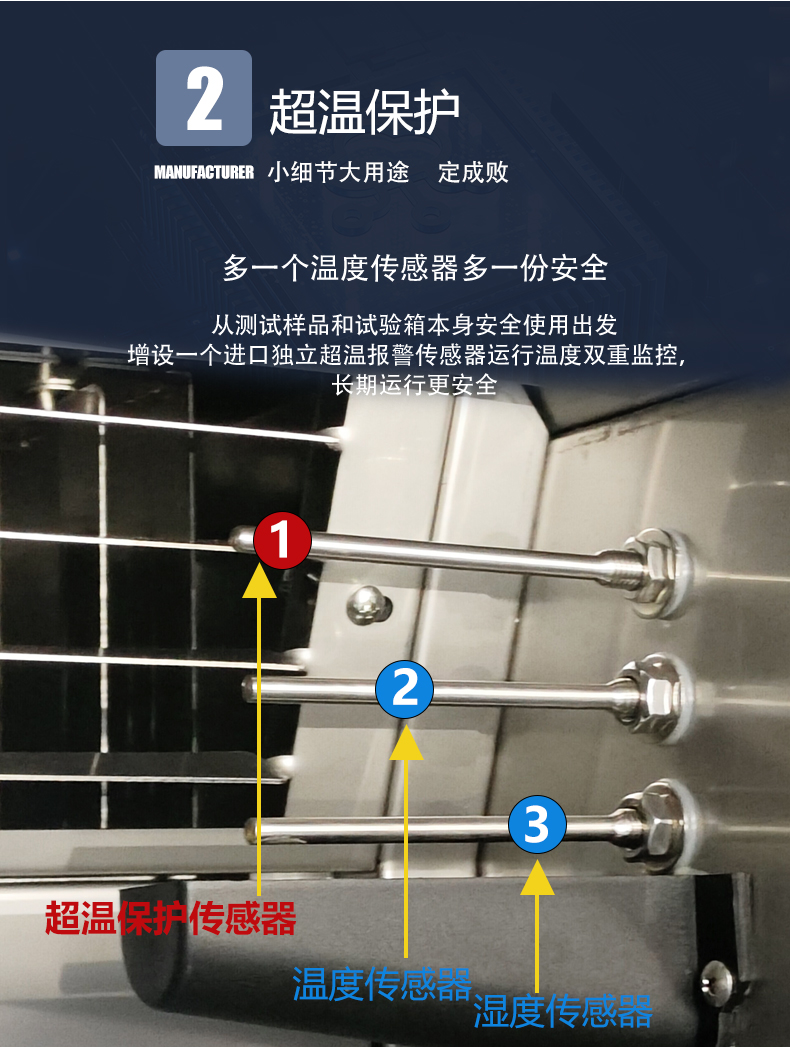 2 超温保护

MANUFACTURER 小细节大用途 定成败

多一个温度传感器多一份安全

从测试样品和试验箱本身安全使用出发
增设一个进口独立超温报警传感器运行温度双重监控，
长期运行更安全

1
2
3

超温保护传感器
温度传感器
湿度传感器